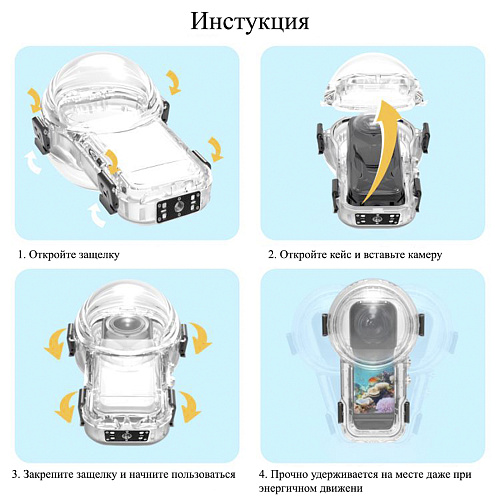 Инстукция

1. Откройте защелку

2. Откройте кейс и вставьте камеру

3. Закрепите защелку и начните пользоваться

4. Прочно удерживается на месте даже при энергичном движени