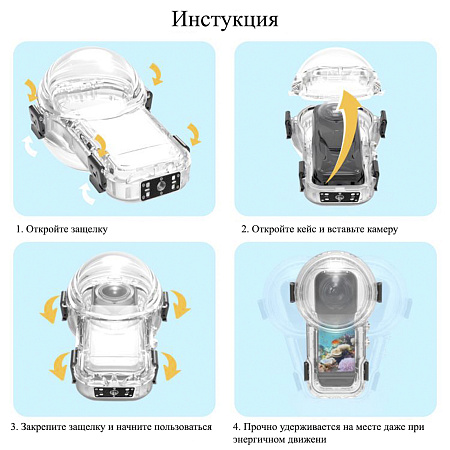 Инстукция

1. Откройте защелку

2. Откройте кейс и вставьте камеру

3. Закрепите защелку и начните пользоваться

4. Прочно удерживается на месте даже при энергичном движени