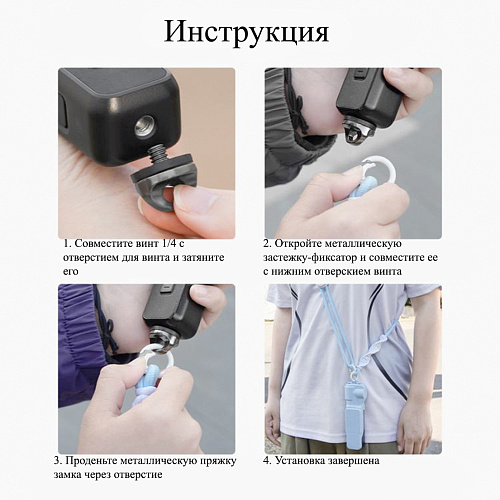 Инструкция

1. Совместите винт 1/4 с отверстием для винта и затяните его

2. Откройте металлическую застежку-фиксатор и совместите ее с нижним отверскием винта

3. Проденьте металлическую пряжку замка через отверстие

4. Установка завершена