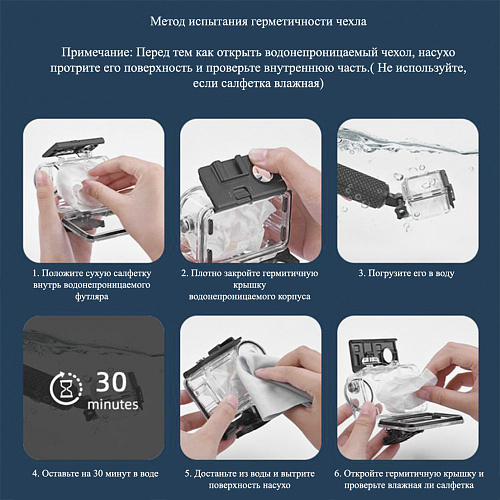 Метод испытания герметичности чехла

Примечание: Перед тем как открыть водонепроницаемый чехол, насухо протрите его поверхность и проверьте внутреннюю часть.( Не используйте, если салфетка влажная)

1. Положите сухую салфетку внутрь водонепроницаемого футляра

2. Плотно закройте гермитичную крышку водонепроницаемого корпуса

3. Погрузите его в воду

30 minutes

4. Оставьте на 30 минут в воде

5. Достаньте из воды и вытрите поверхность насухо

6. Откройте гермитичную крышку и проверьте влажная ли салфетка