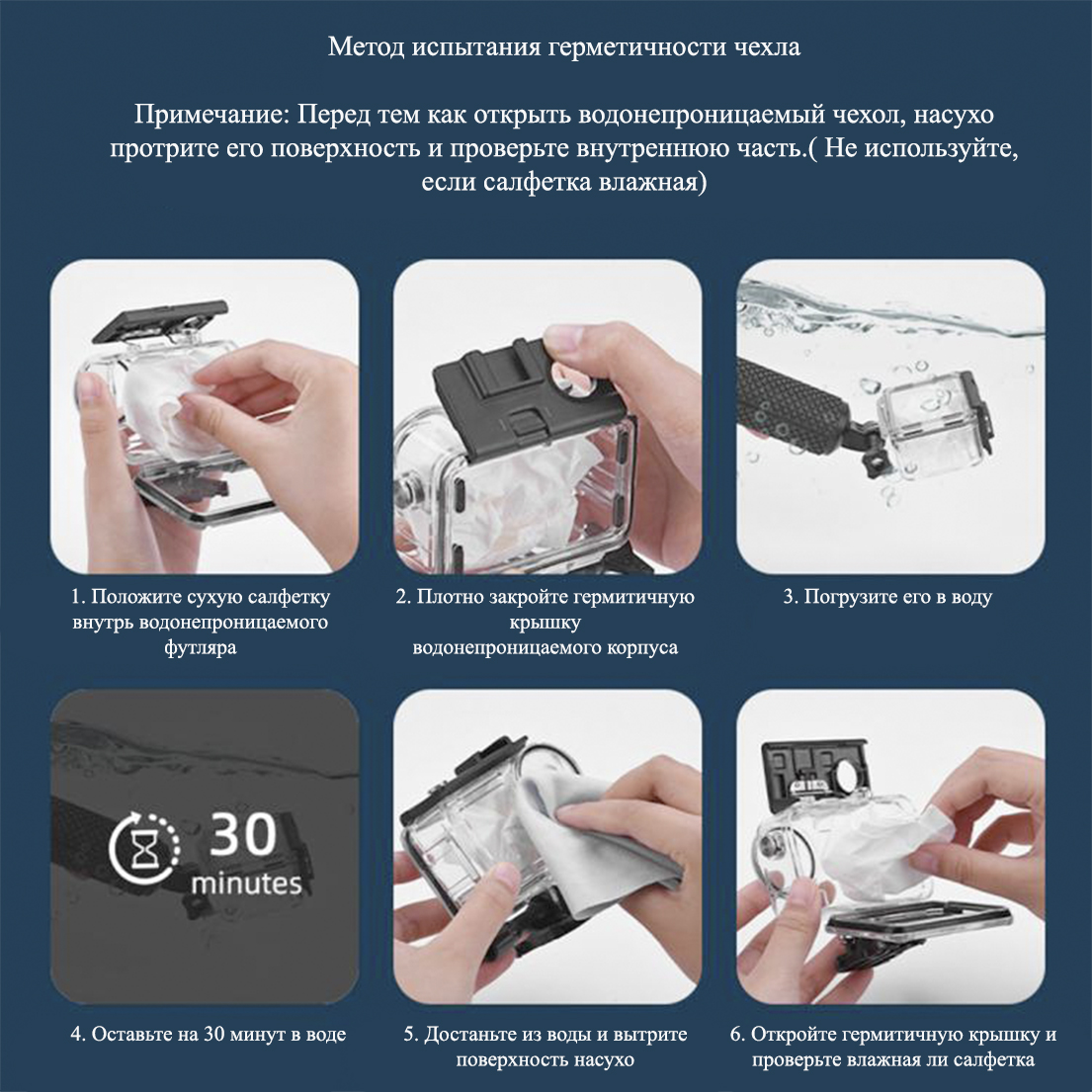 Метод испытания герметичности чехла

Примечание: Перед тем как открыть водонепроницаемый чехол, насухо протрите его поверхность и проверьте внутреннюю часть.( Не используйте, если салфетка влажная)

1. Положите сухую салфетку внутрь водонепроницаемого футляра

2. Плотно закройте гермитичную крышку водонепроницаемого корпуса

3. Погрузите его в воду

30 minutes

4. Оставьте на 30 минут в воде

5. Достаньте из воды и вытрите поверхность насухо

6. Откройте гермитичную крышку и проверьте влажная ли салфетка