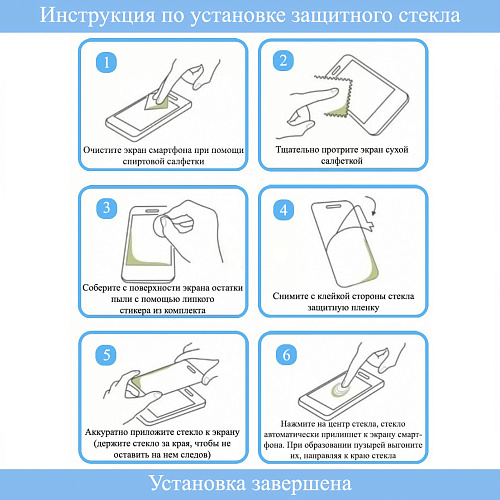 Инструкция по установке защитного стекла

1

Очистите экран смартфона при помощи спиртовой салфетки

2

Тщательно протрите экран сухой салфеткой

3

Соберите с поверхности экрана остатки пыли с помощью липкого стикера из комплекта

4

Снимите с клейкой стороны стекла защитную пленку

5

Аккуратно приложите стекло к экрану (держите стекло за края, чтобы не оставить на нем следов)

6

Нажмите на центр стекла, стекло автоматически прилипнет к экрану смартфона. При образовании пузырей выгоните их, направляя к краю стекла

Установка завершена