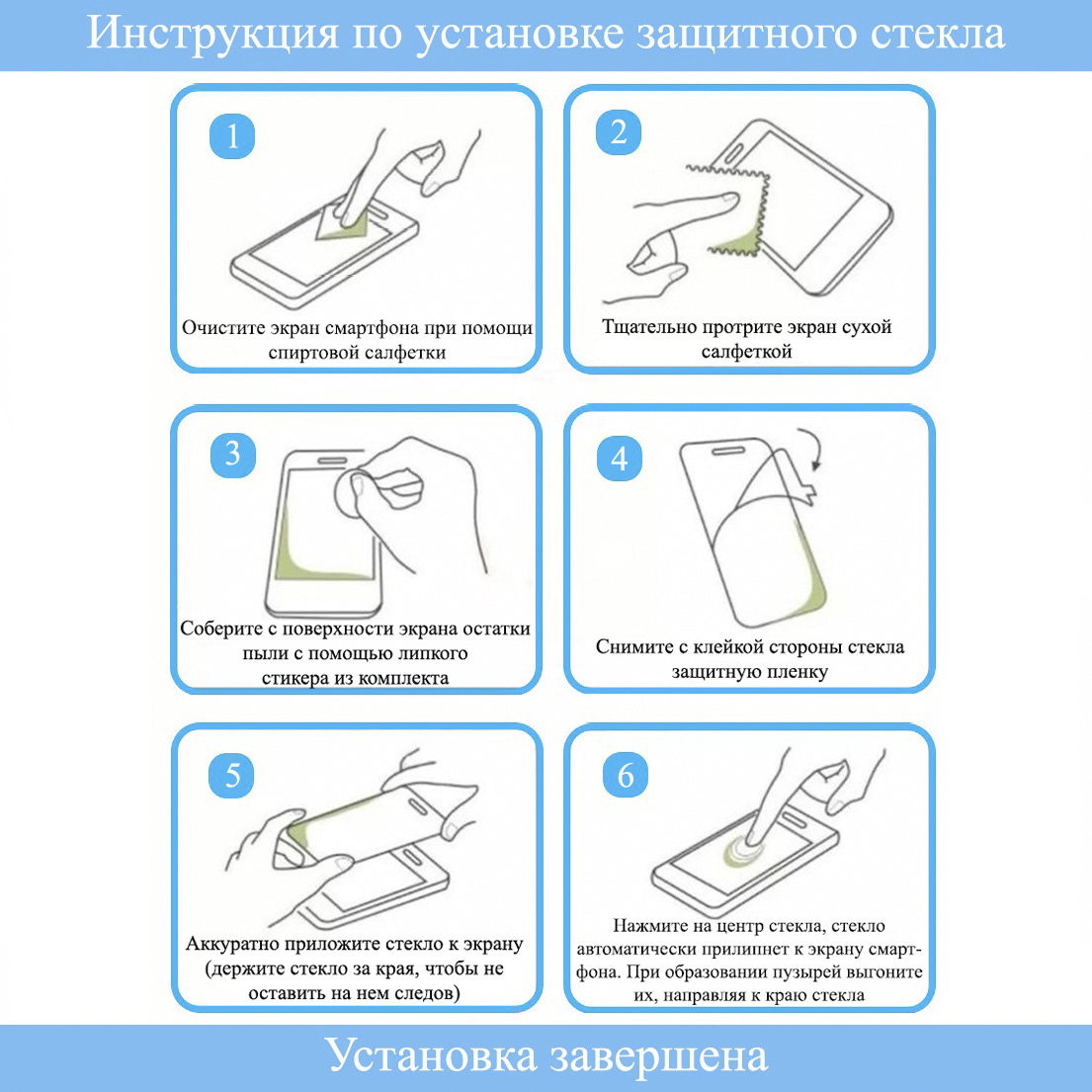 Инструкция по установке защитного стекла

1

Очистите экран смартфона при помощи спиртовой салфетки

2

Тщательно протрите экран сухой салфеткой

3

Соберите с поверхности экрана остатки пыли с помощью липкого стикера из комплекта

4

Снимите с клейкой стороны стекла защитную пленку

5

Аккуратно приложите стекло к экрану (держите стекло за края, чтобы не оставить на нем следов)

6

Нажмите на центр стекла, стекло автоматически прилипнет к экрану смартфона. При образовании пузырей выгоните их, направляя к краю стекла

Установка завершена